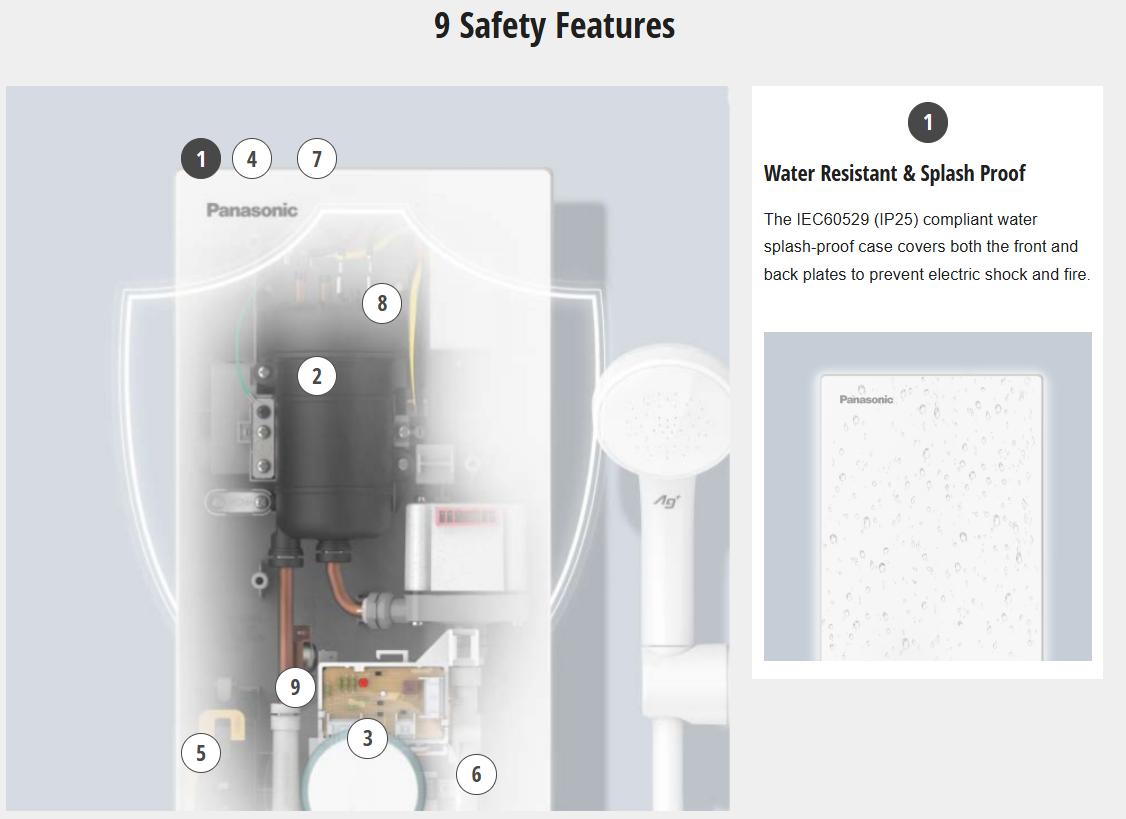 9 Safety Features

1 4 7

Panasonic

8

2

Ag+

9

3

5

6

1

Water Resistant & Splash Proof

The IEC60529 (IP25) compliant water splash-proof case covers both the front and back plates to prevent electric shock and fire.

Panasonic