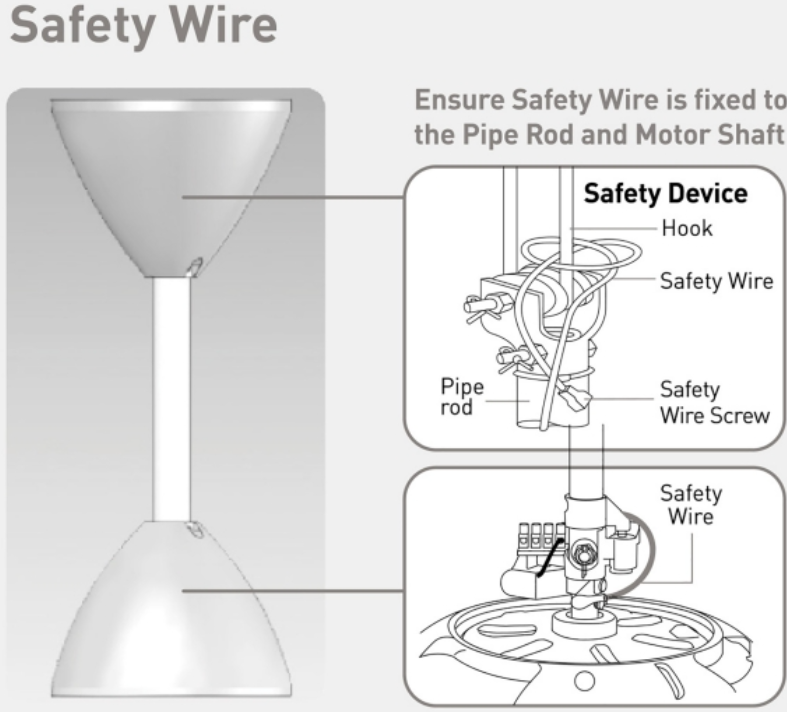 Safety Wire

Ensure Safety Wire is fixed to the Pipe Rod and Motor Shaft

Safety Device

Hook

Safety Wire

Pipe rod

Safety Wire Screw

Safety Wire