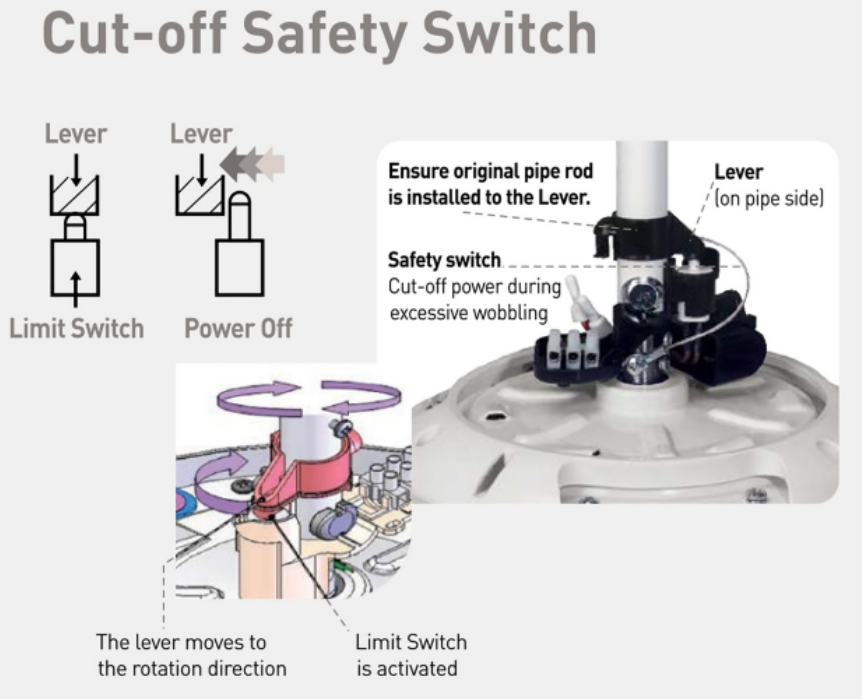 Cut-off Safety Switch

Lever

Limit Switch

Lever

Power Off

Ensure original pipe rod is installed to the Lever.

Lever
(on pipe side)

Safety switch
Cut-off power during excessive wobbling

The lever moves to the rotation direction

Limit Switch is activated