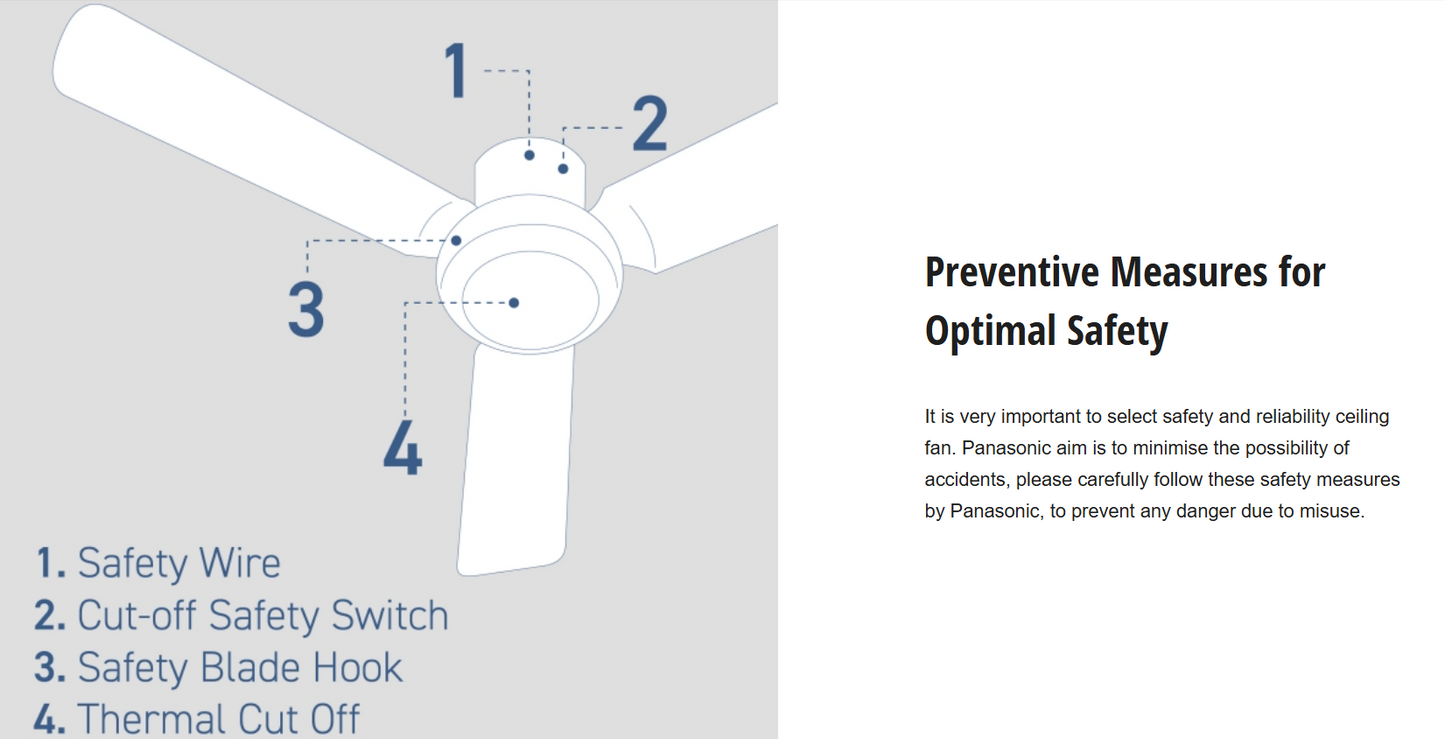 1

2

3

4

1. Safety Wire
2. Cut-off Safety Switch
3. Safety Blade Hook
4. Thermal Cut Off

Preventive Measures for Optimal Safety

It is very important to select safety and reliability ceiling fan. Panasonic aim is to minimise the possibility of accidents, please carefully follow these safety measures by Panasonic, to prevent any danger due to misuse.