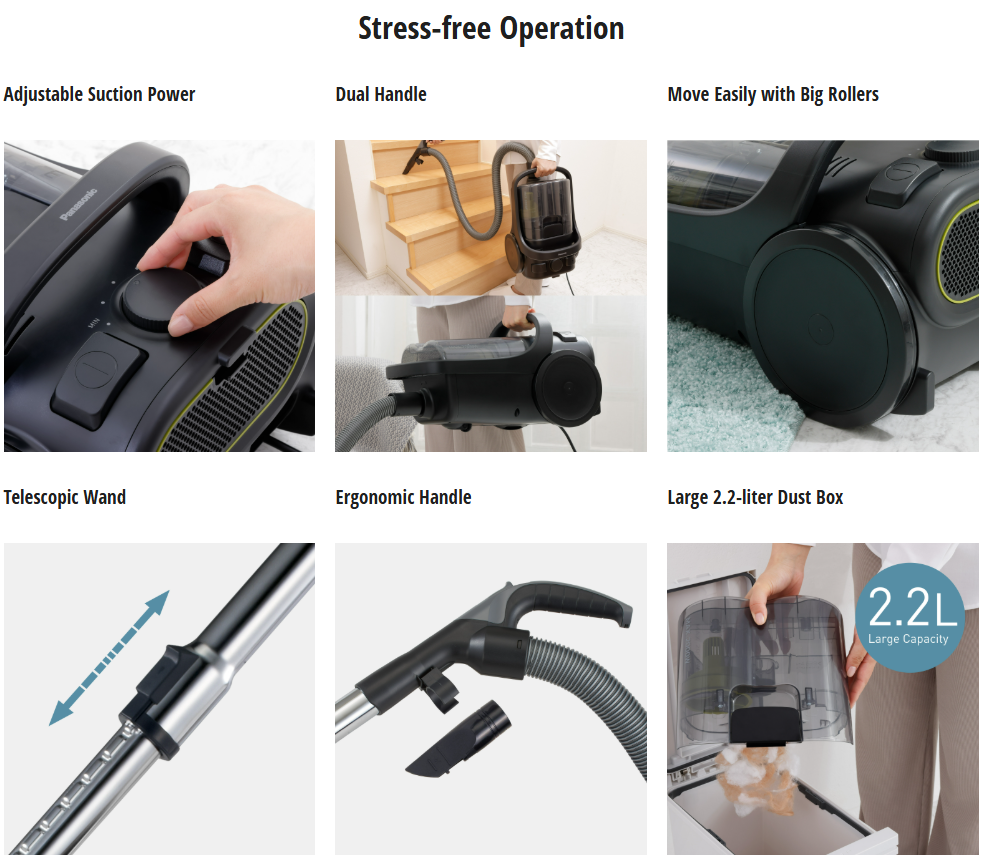 Stress-free Operation

Adjustable Suction Power

Panasonic

MIN

Dual Handle

Move Easily with Big Rollers

Telescopic Wand

Ergonomic Handle

Large 2.2-liter Dust Box

2.2L
Large Capacity