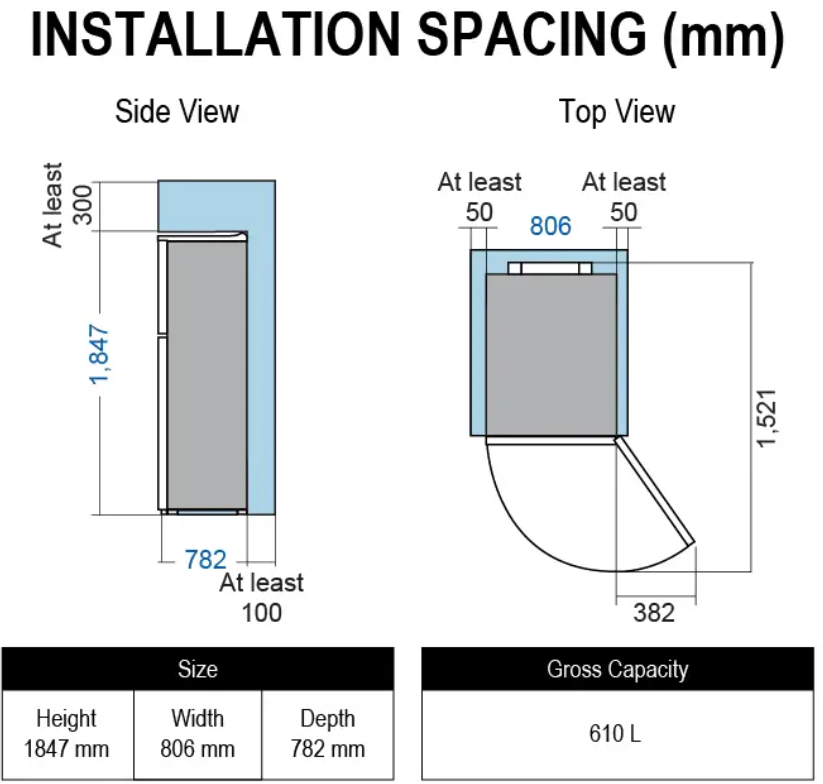 INSTALLATION SPACING (mm)

Side View

At least 300

1,847

782

At least 100

Top View

At least 50

806

At least 50

1,521

382

| Size | | |
|---|---|---|
| Height 1847 mm | Width 806 mm | Depth 782 mm |

| Gross Capacity |
|---|
| 610 L |