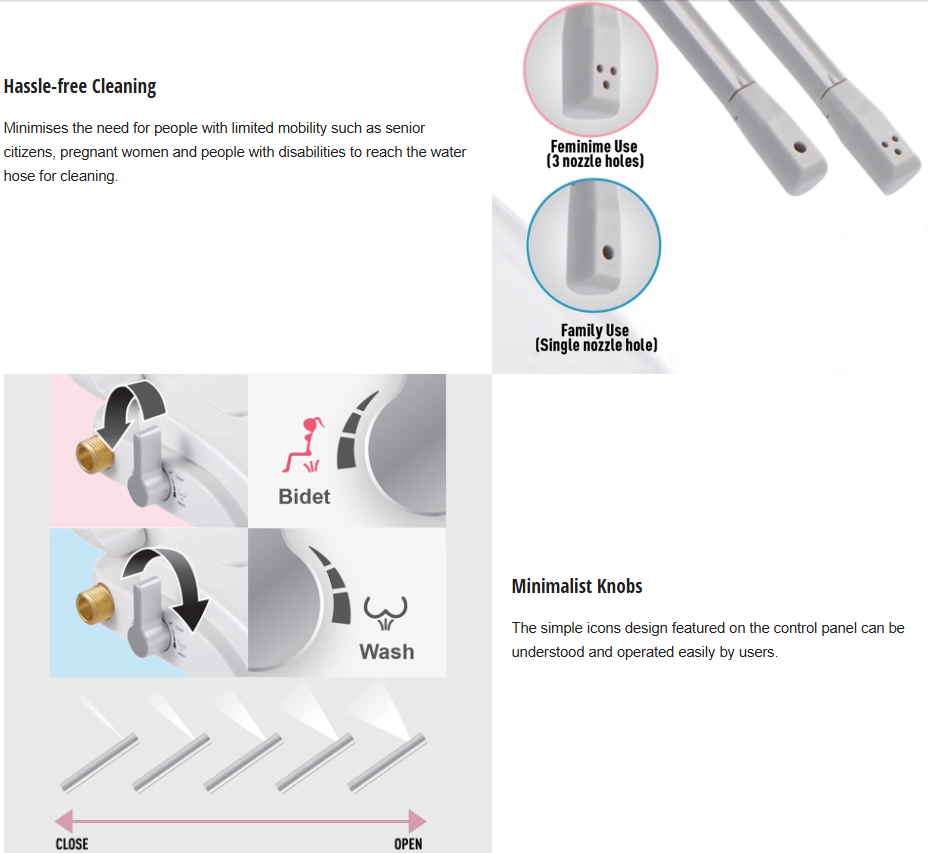 Hassle-free Cleaning

Minimises the need for people with limited mobility such as senior citizens, pregnant women and people with disabilities to reach the water hose for cleaning.

Feminime Use
(3 nozzle holes)

Family Use
(Single nozzle hole)

Bidet

Wash

CLOSE

OPEN

Minimalist Knobs

The simple icons design featured on the control panel can be understood and operated easily by users.