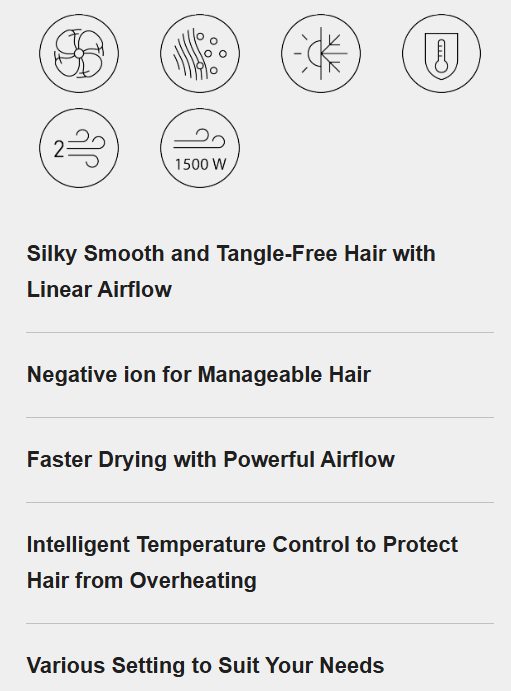 2

1500 W

Silky Smooth and Tangle-Free Hair with Linear Airflow

Negative ion for Manageable Hair

Faster Drying with Powerful Airflow

Intelligent Temperature Control to Protect Hair from Overheating

Various Setting to Suit Your Needs