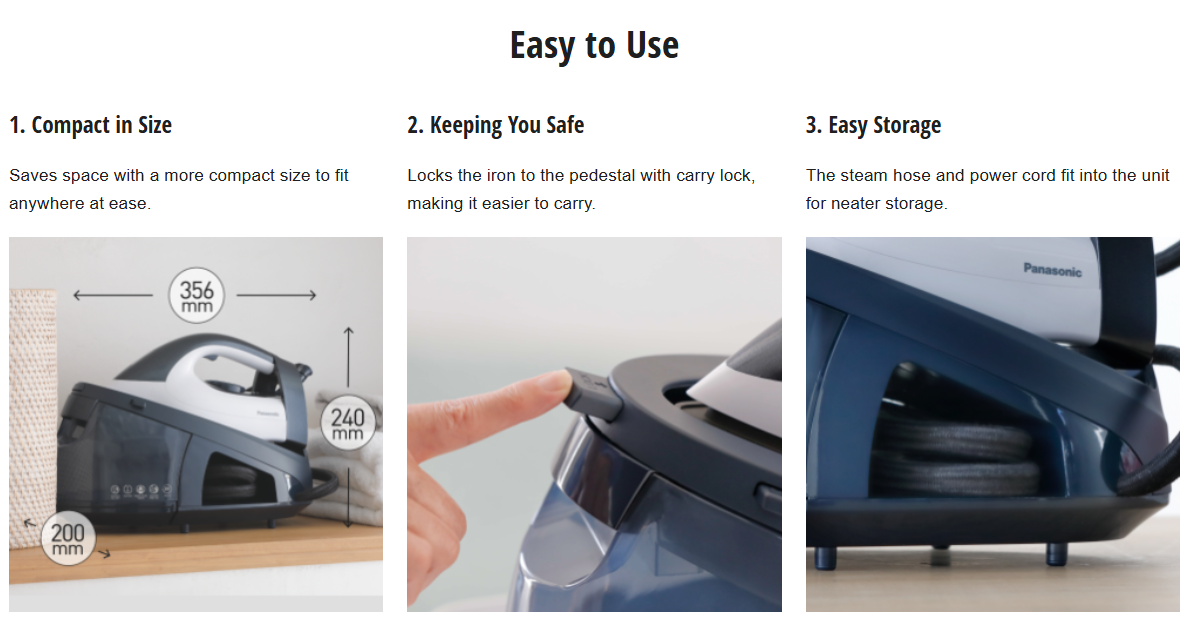 Easy to Use

1. Compact in Size

Saves space with a more compact size to fit anywhere at ease.

356 mm

240 mm

200 mm

Panasonic

2. Keeping You Safe

Locks the iron to the pedestal with carry lock, making it easier to carry.

3. Easy Storage

The steam hose and power cord fit into the unit for neater storage.

Panasonic