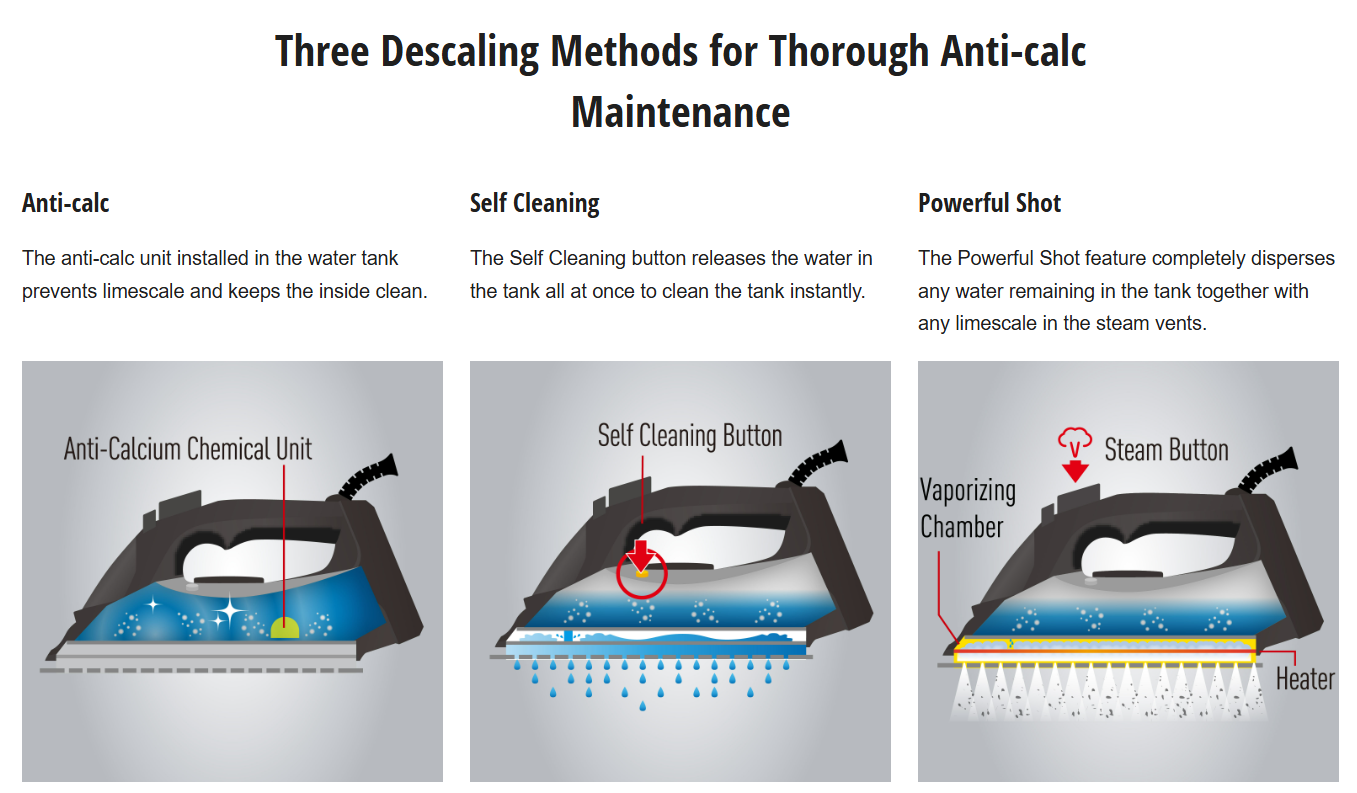 Three Descaling Methods for Thorough Anti-calc Maintenance

Anti-calc

The anti-calc unit installed in the water tank prevents limescale and keeps the inside clean.

Anti-Calcium Chemical Unit

Self Cleaning

The Self Cleaning button releases the water in the tank all at once to clean the tank instantly.

Self Cleaning Button

Powerful Shot

The Powerful Shot feature completely disperses any water remaining in the tank together with any limescale in the steam vents.

Steam Button

Vaporizing Chamber

Heater