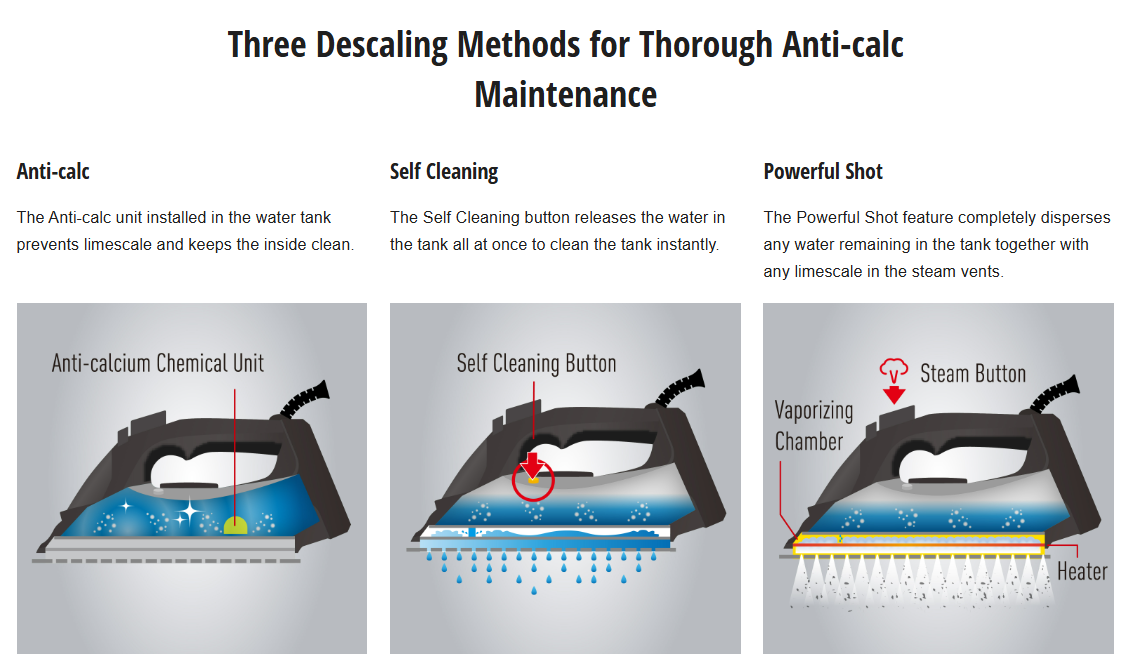 Three Descaling Methods for Thorough Anti-calc Maintenance

Anti-calc

The Anti-calc unit installed in the water tank prevents limescale and keeps the inside clean.

Anti-calcium Chemical Unit

Self Cleaning

The Self Cleaning button releases the water in the tank all at once to clean the tank instantly.

Self Cleaning Button

Powerful Shot

The Powerful Shot feature completely disperses any water remaining in the tank together with any limescale in the steam vents.

Steam Button

Vaporizing Chamber

Heater