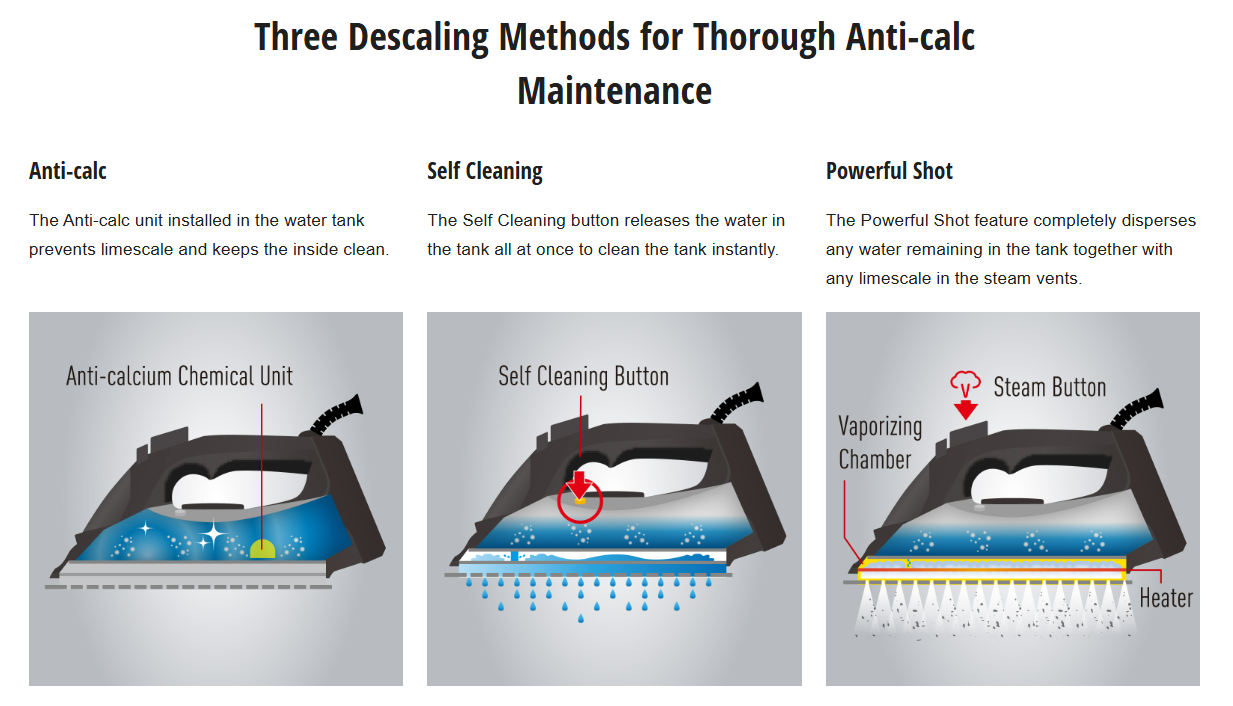 Three Descaling Methods for Thorough Anti-calc Maintenance

Anti-calc

The Anti-calc unit installed in the water tank prevents limescale and keeps the inside clean.

Anti-calcium Chemical Unit

Self Cleaning

The Self Cleaning button releases the water in the tank all at once to clean the tank instantly.

Self Cleaning Button

Powerful Shot

The Powerful Shot feature completely disperses any water remaining in the tank together with any limescale in the steam vents.

Steam Button

Vaporizing Chamber

Heater