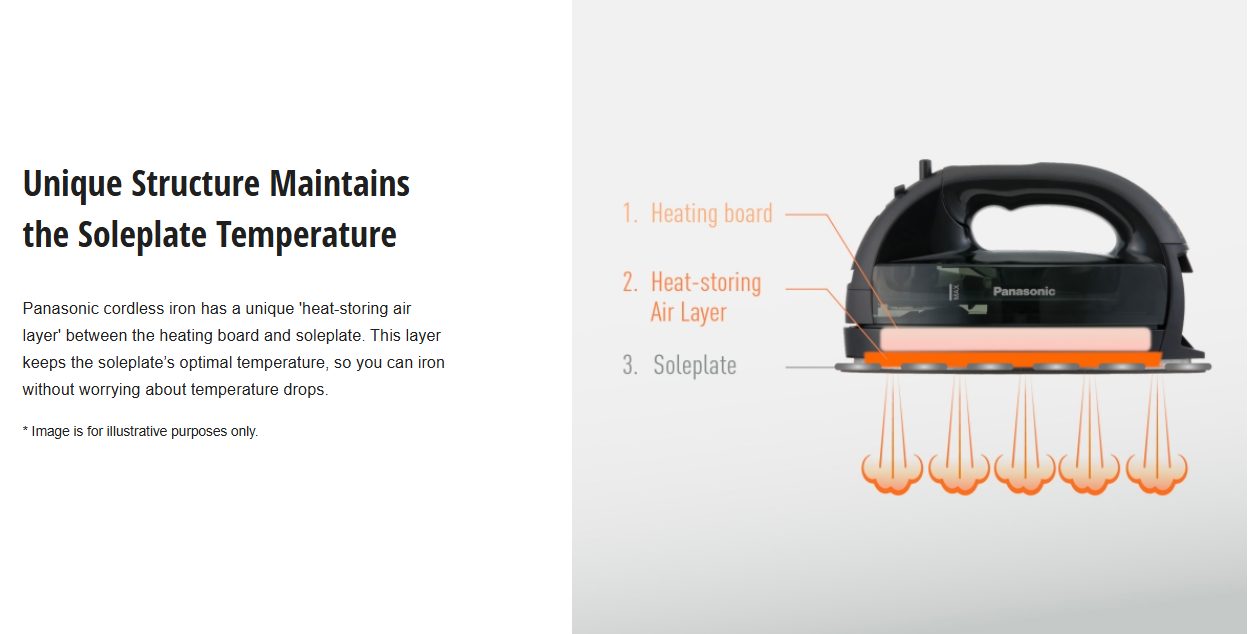 Unique Structure Maintains the Soleplate Temperature

Panasonic cordless iron has a unique 'heat-storing air layer' between the heating board and soleplate. This layer keeps the soleplate's optimal temperature, so you can iron without worrying about temperature drops.

* Image is for illustrative purposes only.

1. Heating board

2. Heat-storing Air Layer

3. Soleplate

MAX

Panasonic