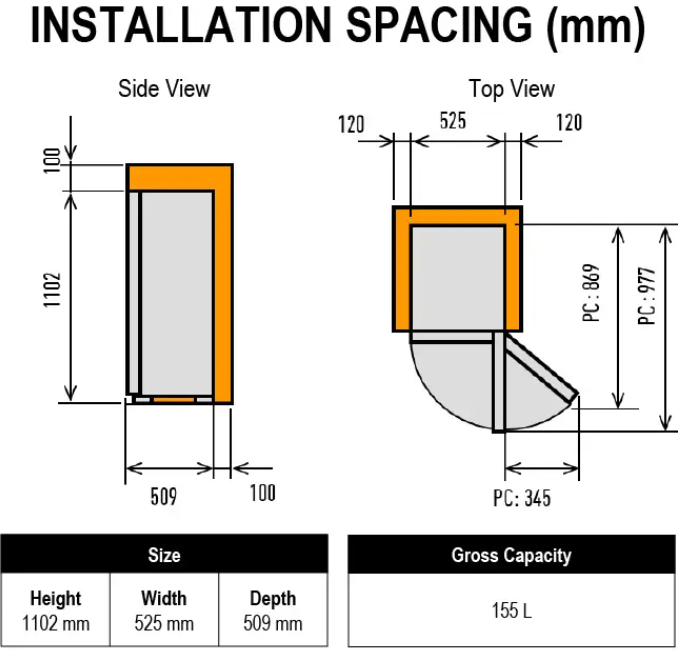 INSTALLATION SPACING (mm)

Side View

100

1102

509

100

Top View

120

525

120

PC : 869

PC : 977

PC: 345

| Size | | |
|---|---|---|
| Height 1102 mm | Width 525 mm | Depth 509 mm |

| Gross Capacity |
|---|
| 155 L |